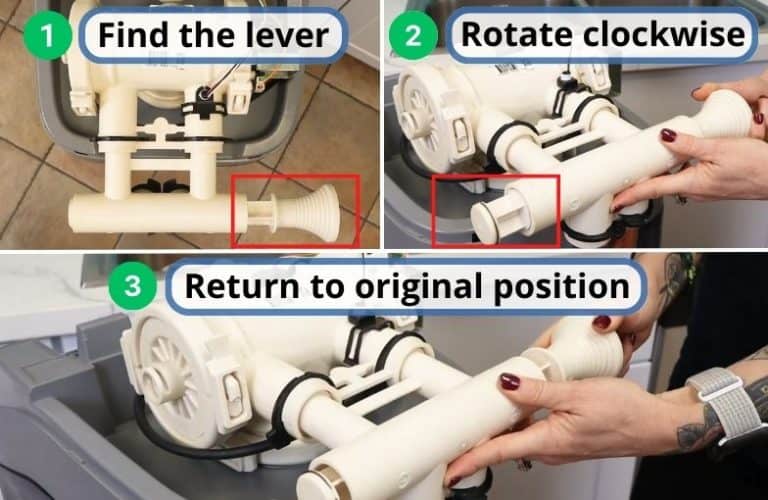 1 Find the lever

2 Rotate clockwise

3 Return to original position